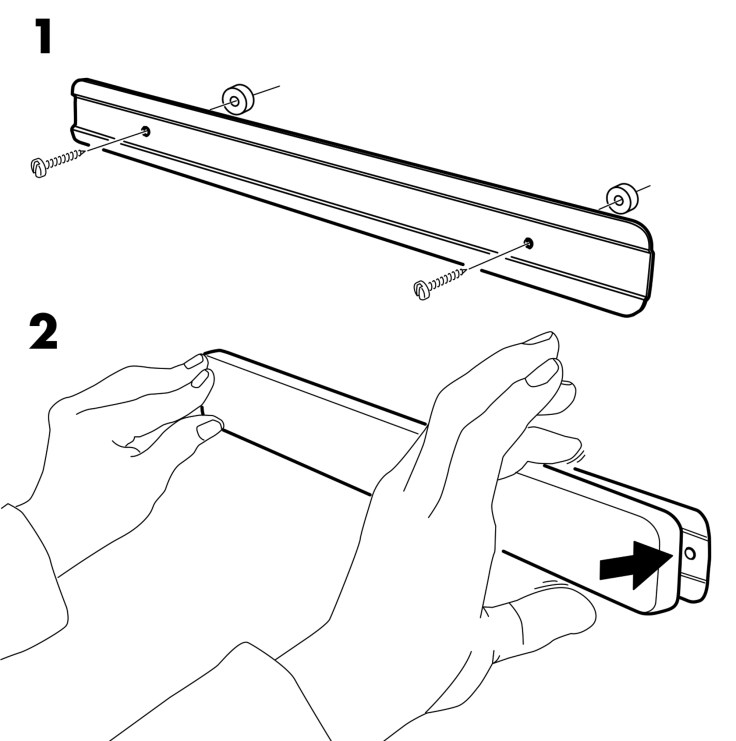 1

2